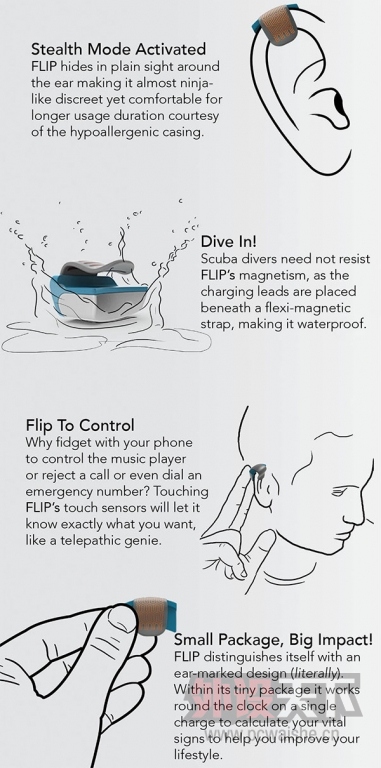 Stealth Mode Activated
FLIP hides in plain sight around the ear making it almost ninja-like discreet yet comfortable for longer usage duration courtesy of the hypoallergenic casing.

Dive In!
Scuba divers need not resist FLIP's magnetism, as the charging leads are placed beneath a flexi-magnetic strap, making it waterproof.

Flip To Control
Why fidget with your phone to control the music player or reject a call or even dial an emergency number? Touching FLIP's touch sensors will let it know exactly what you want, like a telepathic genie.

Small Package, Big Impact!
FLIP distinguishes itself with an ear-marked design (literally). Within its tiny package it works round the clock on a single charge to calculate your vital signs to help you improve your lifestyle.

www.pcwaishe.cn