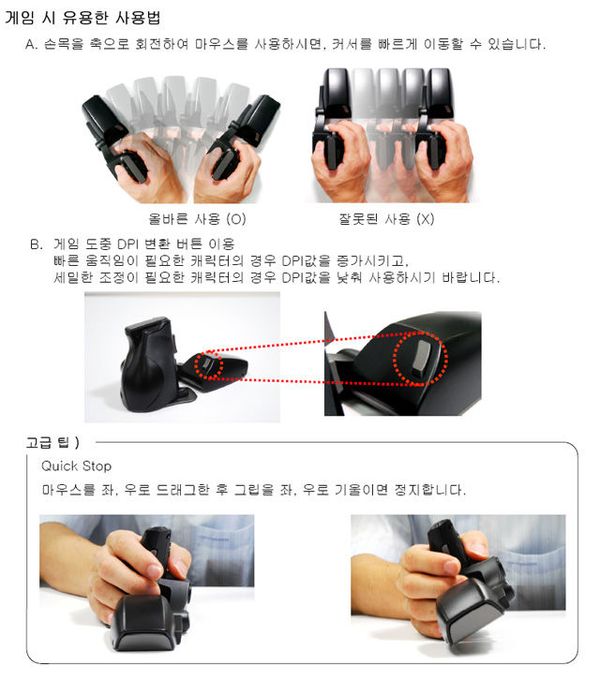 게임 시 유용한 사용법

A. 손목을 축으로 회전하여 마우스를 사용하시면, 커서를 빠르게 이동할 수 있습니다.

올바른 사용 (O)

잘못된 사용 (X)

B. 게임 도중 DPI 변환 버튼 이용
빠른 움직임이 필요한 캐릭터의 경우 DPI값을 증가시키고,
세밀한 조정이 필요한 캐릭터의 경우 DPI값을 낮춰 사용하시기 바랍니다.

고급 팁 )

Quick Stop

마우스를 좌, 우로 드래그한 후 그립을 좌, 우로 기울이면 정지합니다.