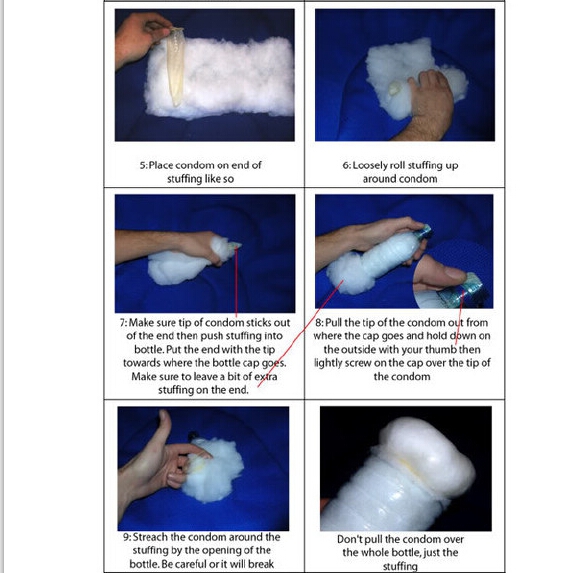 5: Place condom on end of stuffing like so

6: Loosely roll stuffing up around condom

7: Make sure tip of condom sticks out of the end then push stuffing into bottle. Put the end with the tip towards where the bottle cap goes. Make sure to leave a bit of extra stuffing on the end.

8: Pull the tip of the condom out from where the cap goes and hold down on the outside with your thumb then lightly screw on the cap over the tip of the condom

9: Streach the condom around the stuffing by the opening of the bottle. Be careful or it will break

Don't pull the condom over the whole bottle, just the stuffing