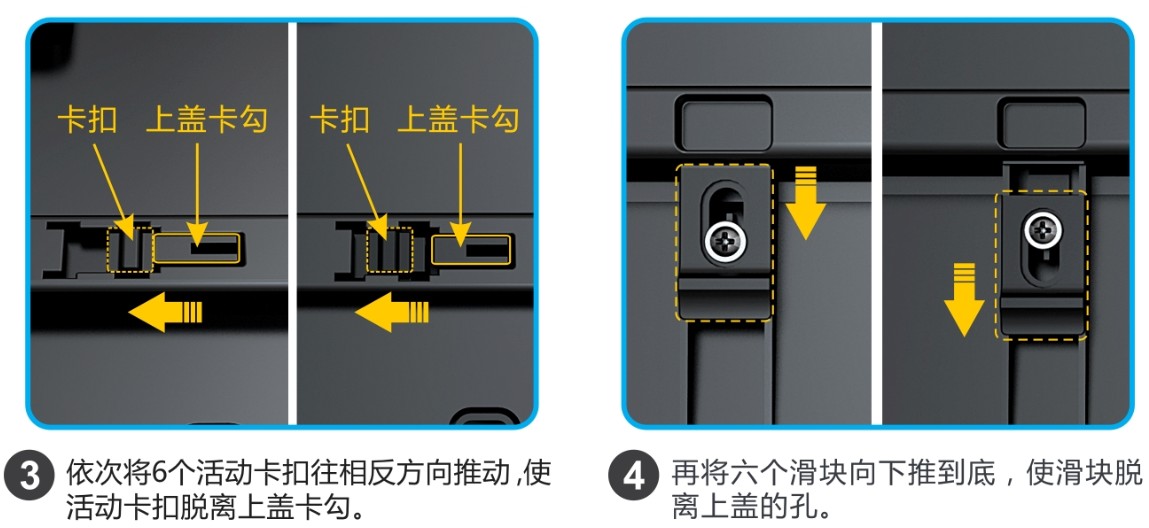 卡扣 上盖卡勾

卡扣 上盖卡勾

3 依次将6个活动卡扣往相反方向推动,使活动卡扣脱离上盖卡勾。

4 再将六个滑块向下推到底，使滑块脱离上盖的孔。